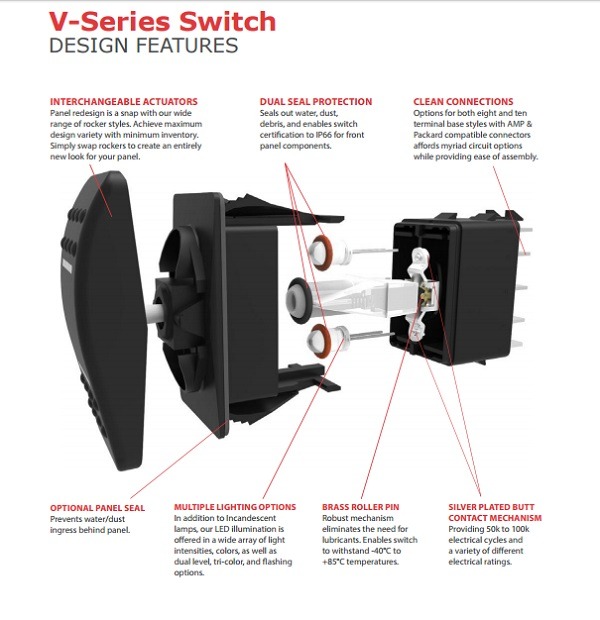 V-Series Switch
DESIGN FEATURES

INTERCHANGEABLE ACTUATORS
Panel redesign is a snap with our wide range of rocker styles. Achieve maximum design variety with minimum inventory. Simply swap rockers to create an entirely new look for your panel.

DUAL SEAL PROTECTION
Seals out water, dust, debris, and enables switch certification to IP66 for front panel components.

CLEAN CONNECTIONS
Options for both eight and ten terminal base styles with AMP & Packard compatible connectors affords myriad circuit options while providing ease of assembly.

OPTIONAL PANEL SEAL
Prevents water/dust ingress behind panel.

MULTIPLE LIGHTING OPTIONS
In addition to Incandescent lamps, our LED illumination is offered in a wide array of light intensities, colors, as well as dual level, tri-color, and flashing options.

BRASS ROLLER PIN
Robust mechanism eliminates the need for lubricants. Enables switch to withstand -40°C to +85°C temperatures.

SILVER PLATED BUTT CONTACT MECHANISM
Providing 50k to 100k electrical cycles and a variety of different electrical ratings.